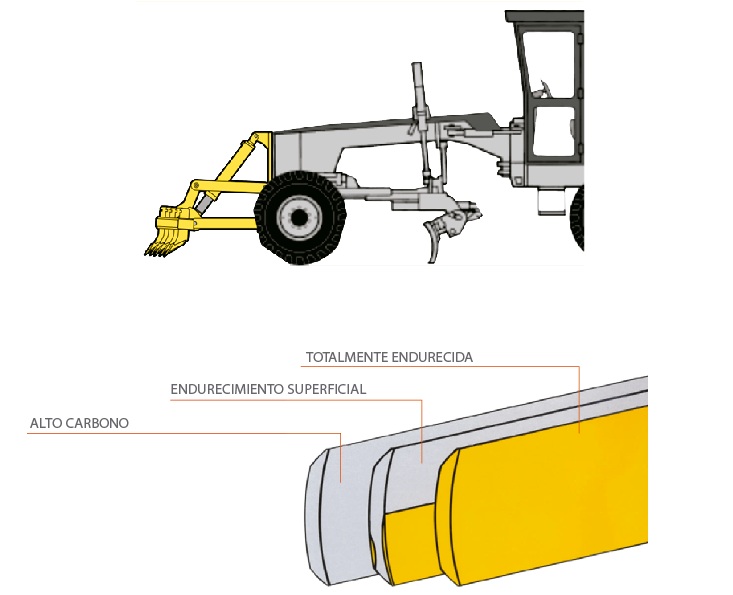 TOTALMENTE ENDURECIDA

ENDURECIMIENTO SUPERFICIAL

ALTO CARBONO